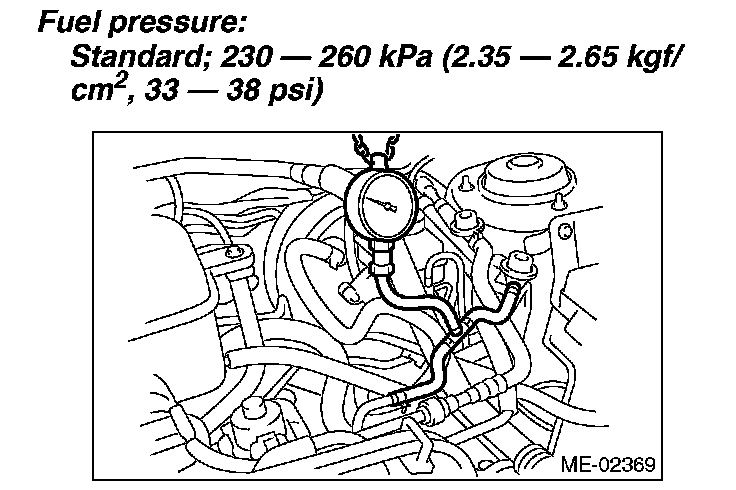 Fuel pressure:
Standard; 230 — 260 kPa (2.35 — 2.65 kgf/$cm^2$, 33 — 38 psi)

ME-02369