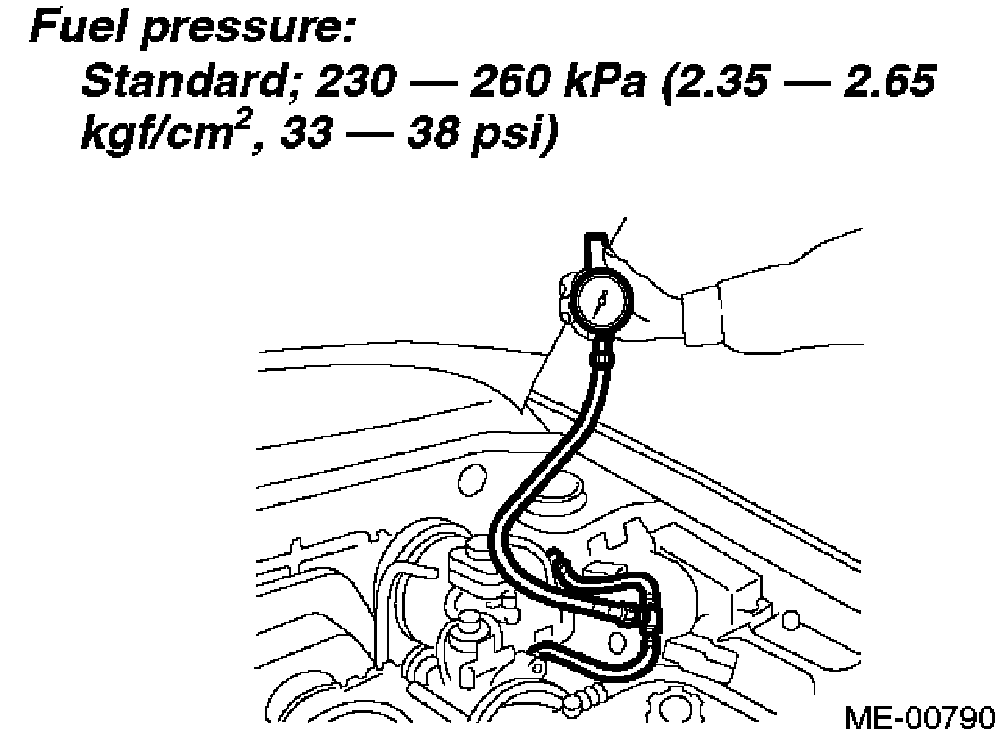 Fuel pressure:
Standard; 230 — 260 kPa (2.35 — 2.65 kgf/cm$^2$, 33 — 38 psi)

ME-00790