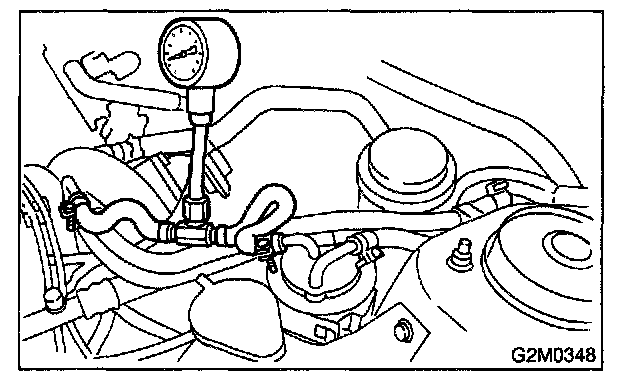 G2M0348