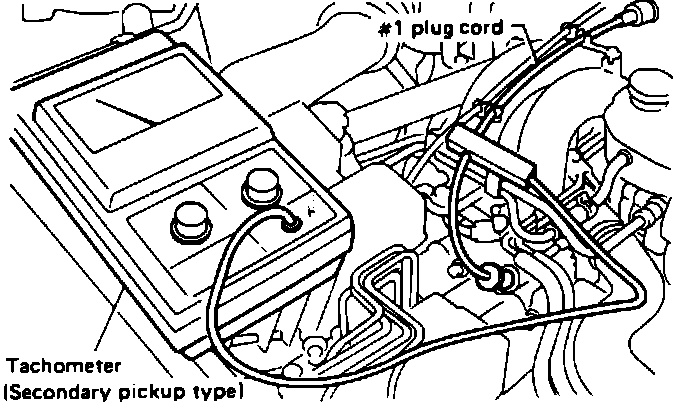 #1 plug cord

Tachometer
(Secondary pickup type)