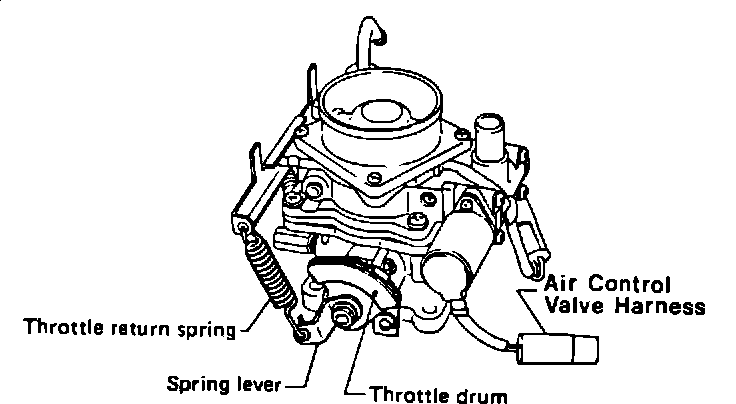 Air Control Valve Harness
Throttle return spring
Spring lever
Throttle drum