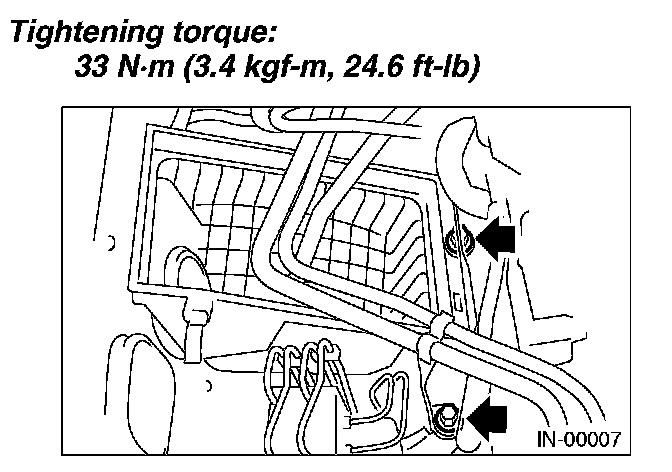 Tightening torque:
33 N·m (3.4 kgf-m, 24.6 ft-lb)

IN-00007