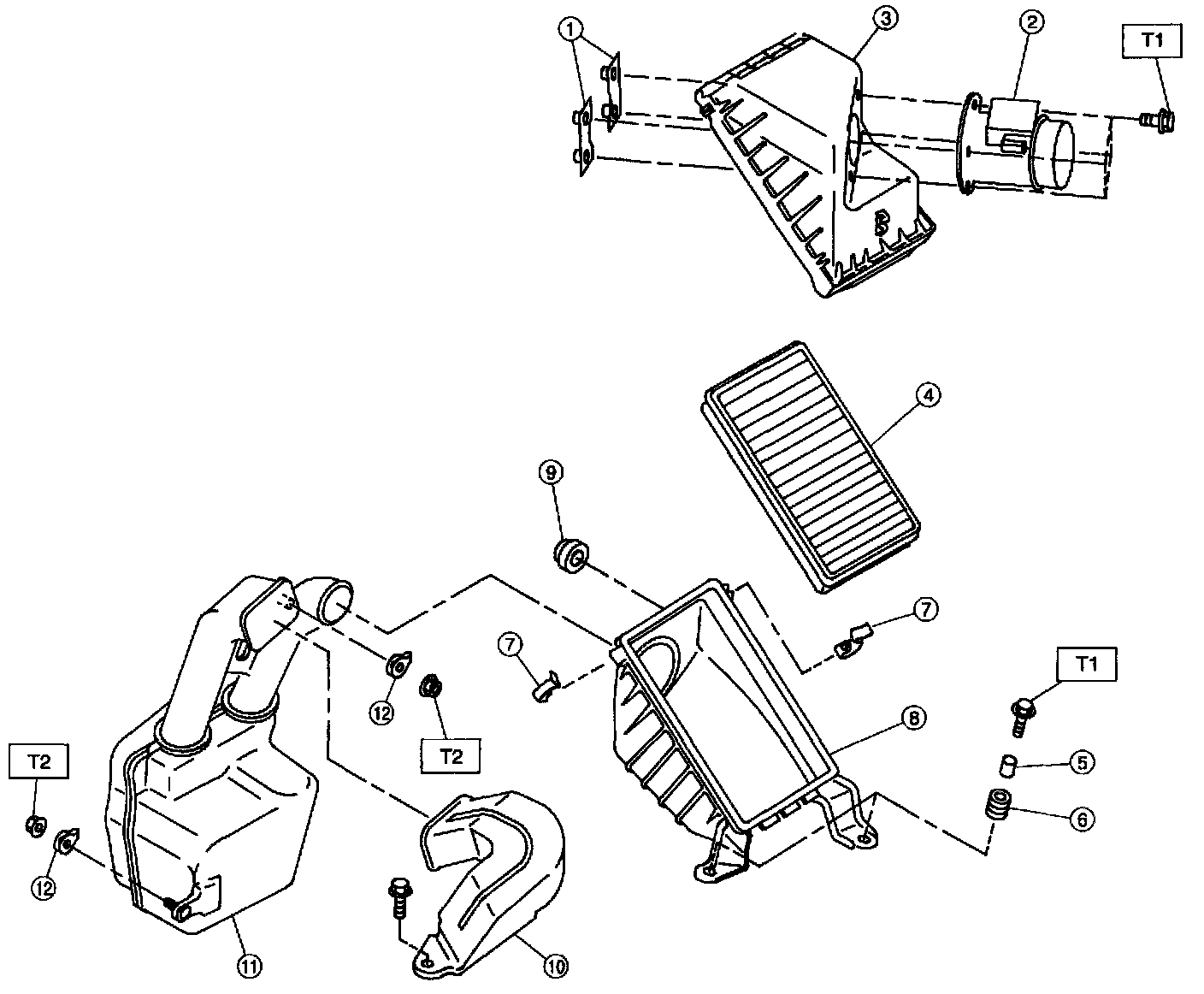 1
3
2
T1
4
9
7
7
T1
8
5
6
12
T2
T2
12
11
10