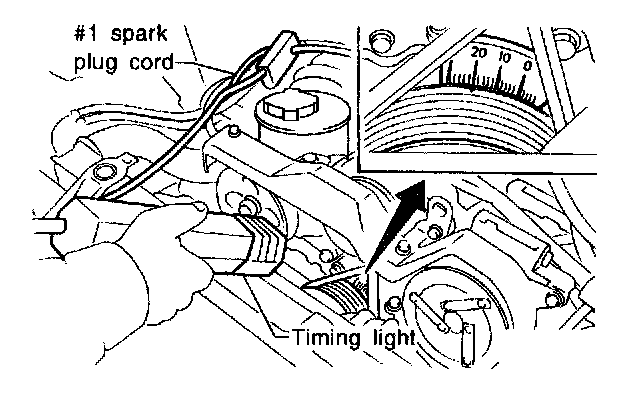 #1 spark plug cord

20 10 0

Timing light