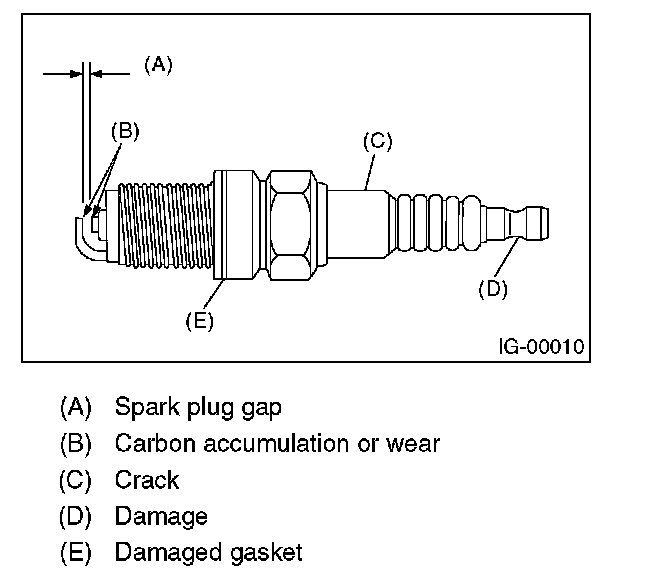 (A)
(B)
(C)
(D)
(E)
IG-00010

(A) Spark plug gap
(B) Carbon accumulation or wear
(C) Crack
(D) Damage
(E) Damaged gasket