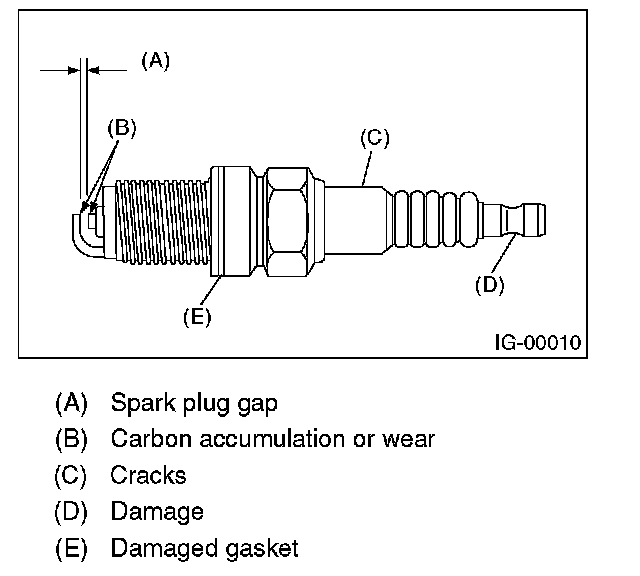 (A)

(B)

(C)

(D)

(E)

IG-00010

(A) Spark plug gap
(B) Carbon accumulation or wear
(C) Cracks
(D) Damage
(E) Damaged gasket