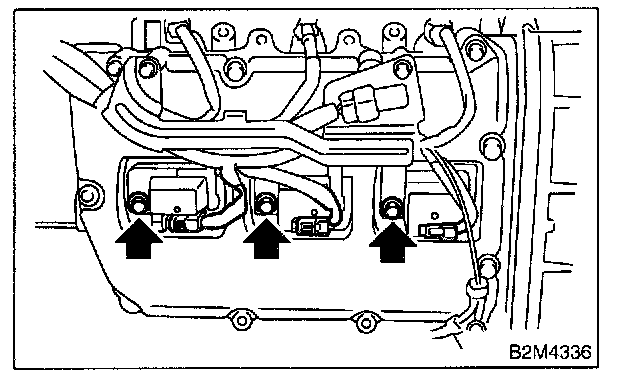 B2M4336