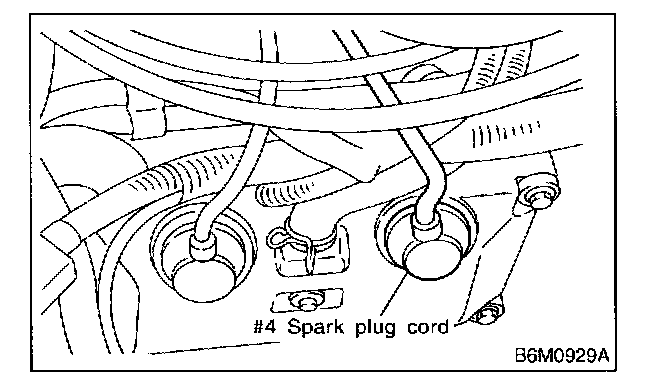 #4 Spark plug cord

B6M0929A