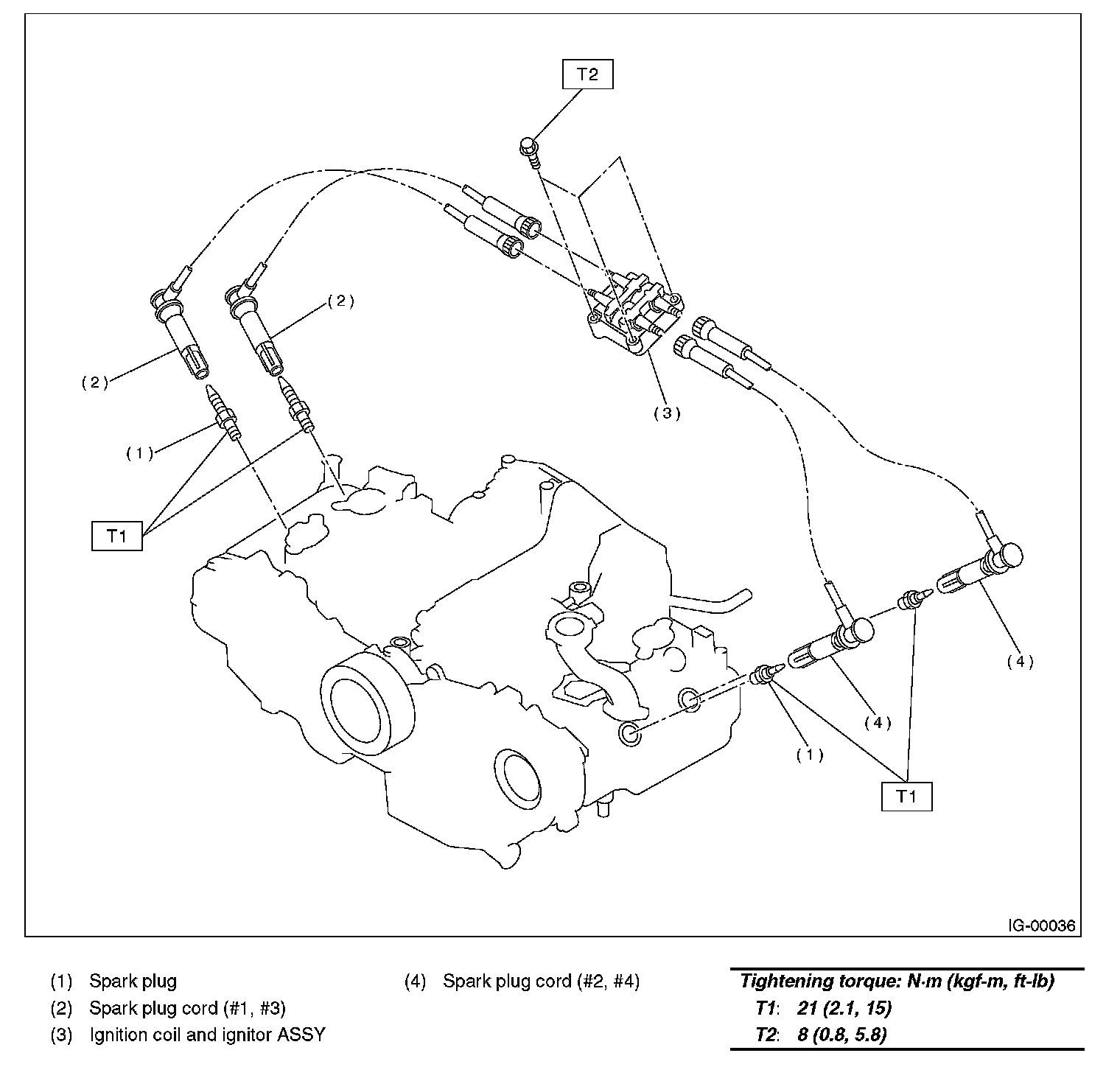 T2

(2)

(2)

(3)

(1)

T1

(4)

(4)

(1)

T1

IG-00036

(1) Spark plug
(2) Spark plug cord (#1, #3)
(3) Ignition coil and ignitor ASSY

(4) Spark plug cord (#2, #4)

Tightening torque: N·m (kgf-m, ft-lb)
T1: 21 (2.1, 15)
T2: 8 (0.8, 5.8)