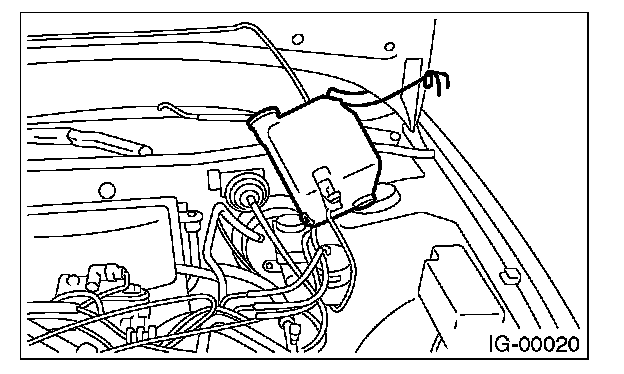 IG-00020