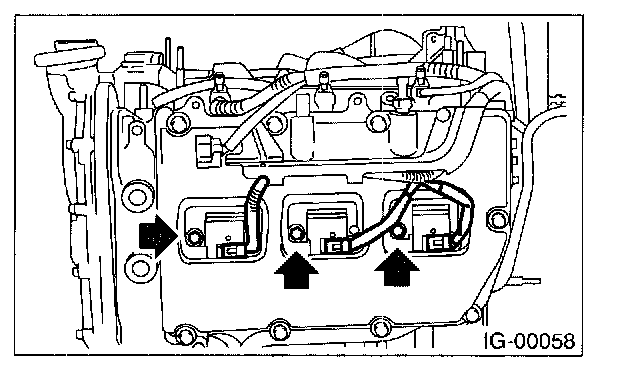 IG-00058