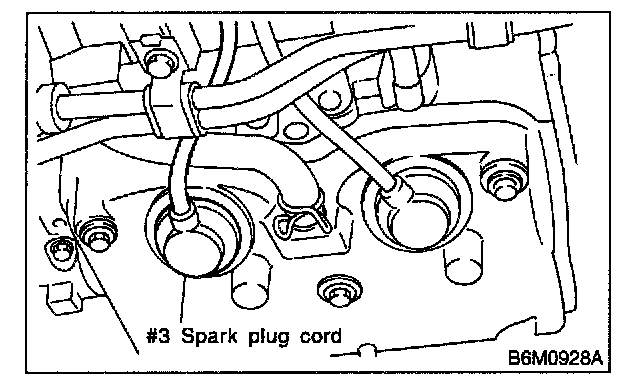 #3 Spark plug cord

B6M0928A