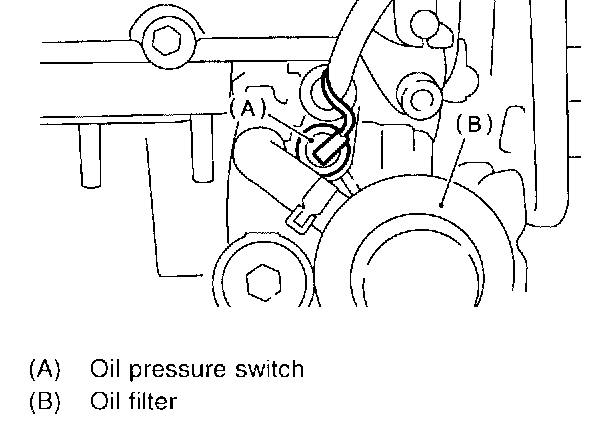 (A)

(B)

(A) Oil pressure switch
(B) Oil filter