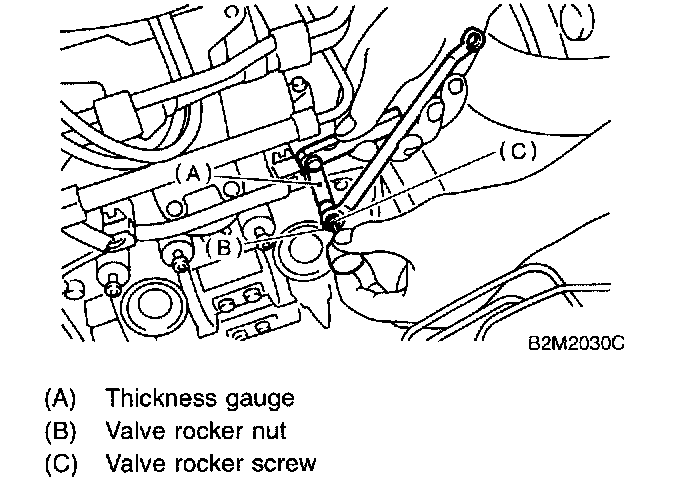 (A)
(C)
(B)

B2M2030C

(A) Thickness gauge
(B) Valve rocker nut
(C) Valve rocker screw