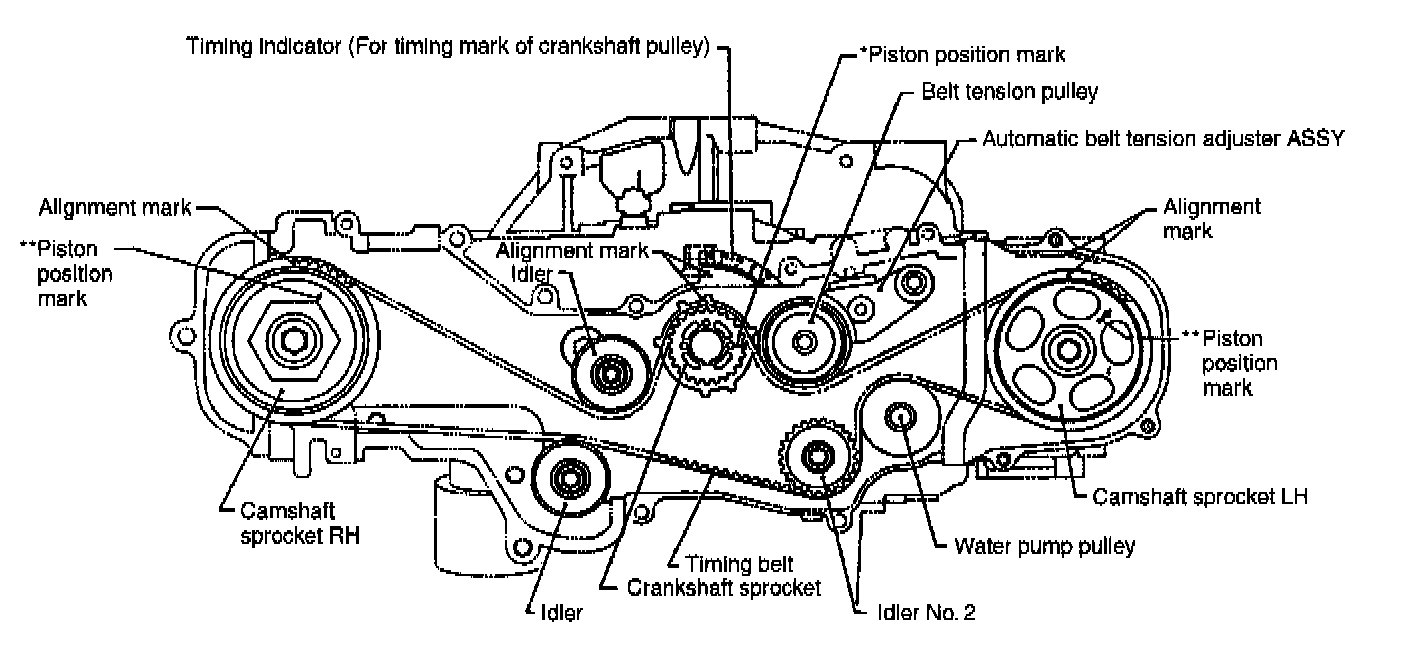 Timing indicator (For timing mark of crankshaft pulley)
*Piston position mark
Belt tension pulley
Automatic belt tension adjuster ASSY
Alignment mark
**Piston position mark
Alignment mark
Idler
Alignment mark
**Piston position mark
Camshaft sprocket RH
Camshaft sprocket LH
Water pump pulley
Timing belt
Crankshaft sprocket
Idler
Idler No. 2