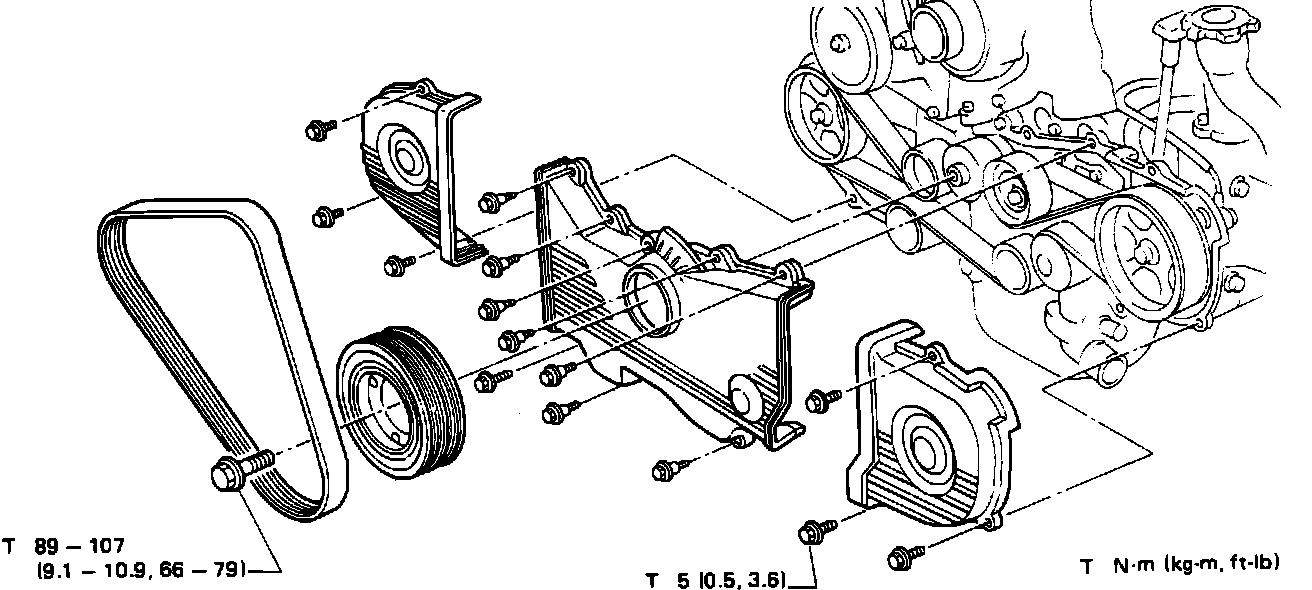 T 89 – 107
(9.1 – 10.9, 66 – 79)

T 5 (0.5, 3.6)

T N·m (kg-m, ft-lb)