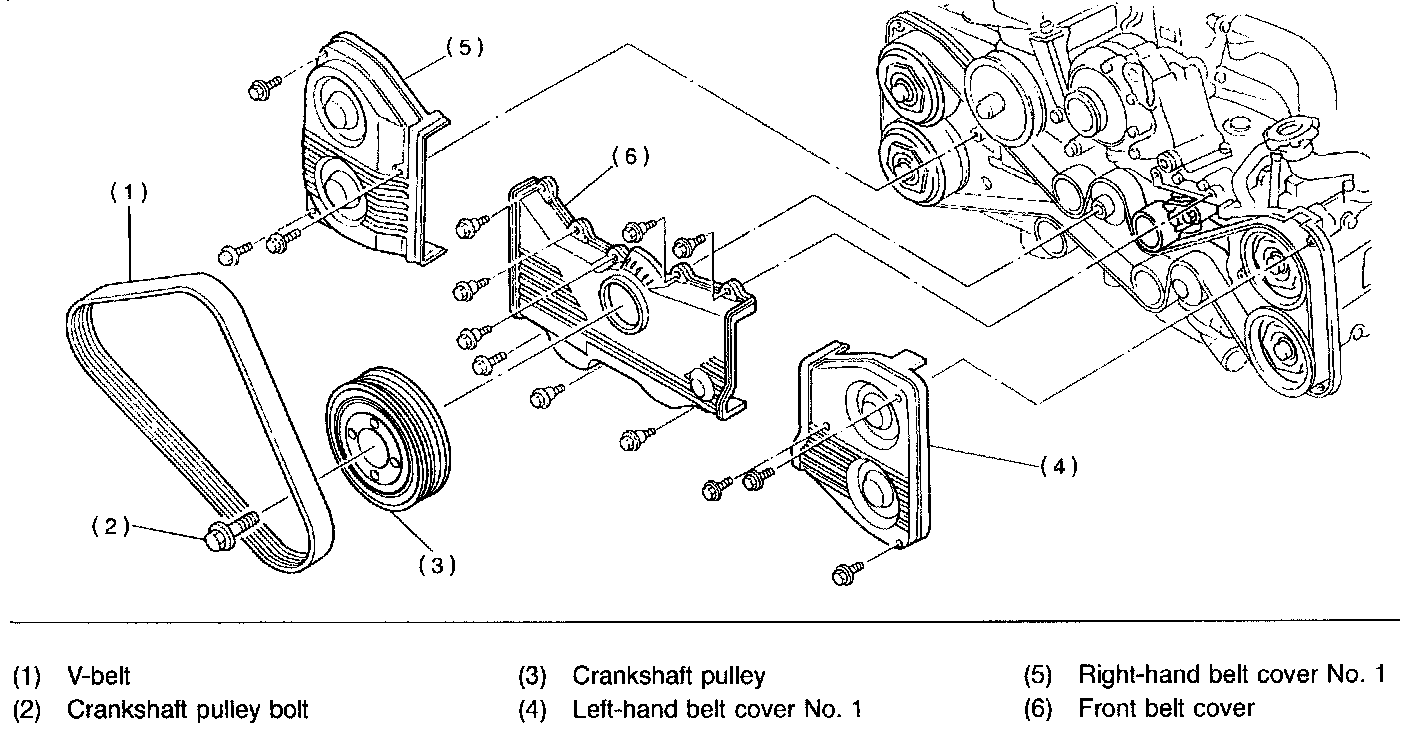 (5)

(6)

(1)

(4)

(2)

(3)

(1) V-belt
(2) Crankshaft pulley bolt
(3) Crankshaft pulley
(4) Left-hand belt cover No. 1
(5) Right-hand belt cover No. 1
(6) Front belt cover