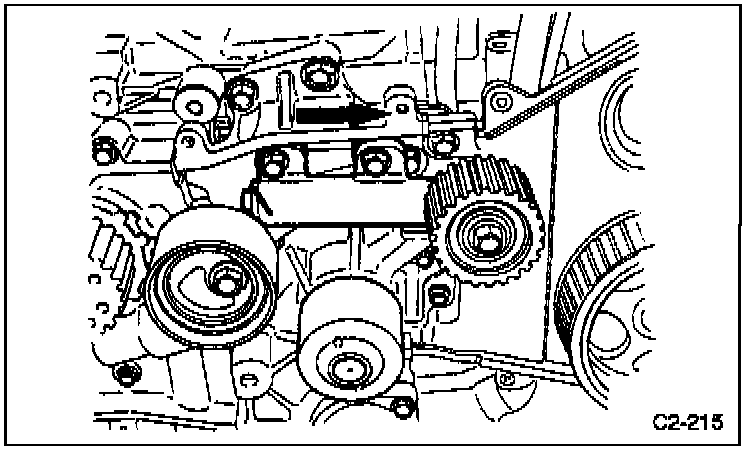 C2-215