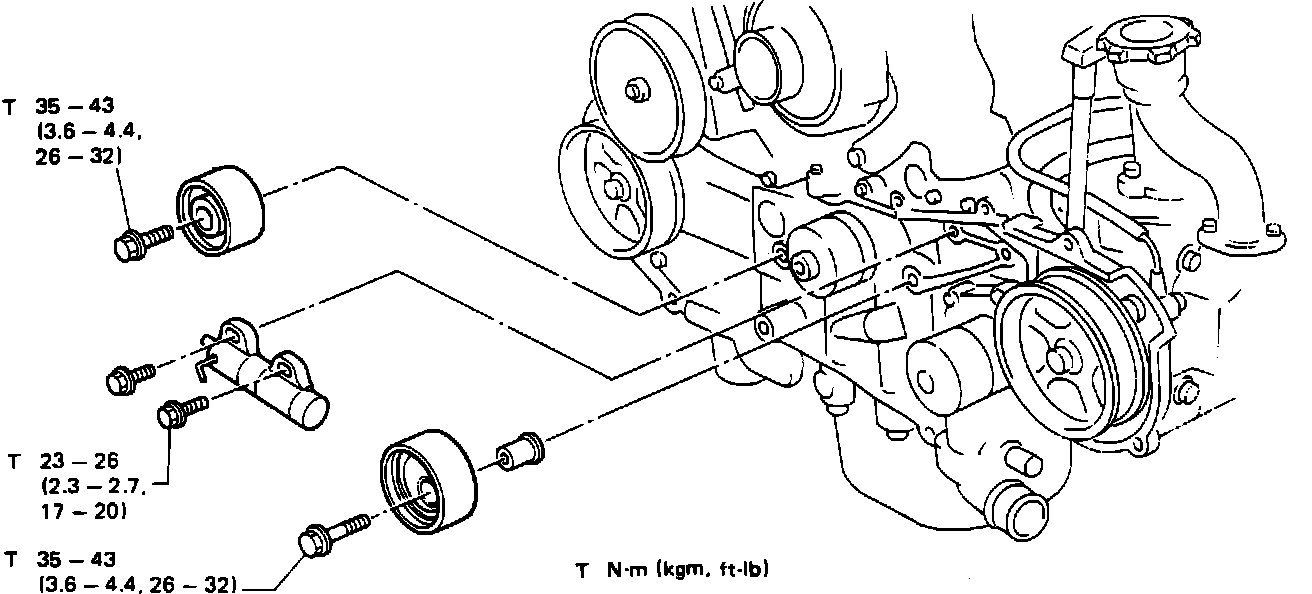 T 35 – 43
(3.6 – 4.4,
26 – 32)

T 23 – 26
(2.3 – 2.7,
17 – 20)

T 35 – 43
(3.6 – 4.4, 26 – 32)

T N·m (kgm, ft-lb)