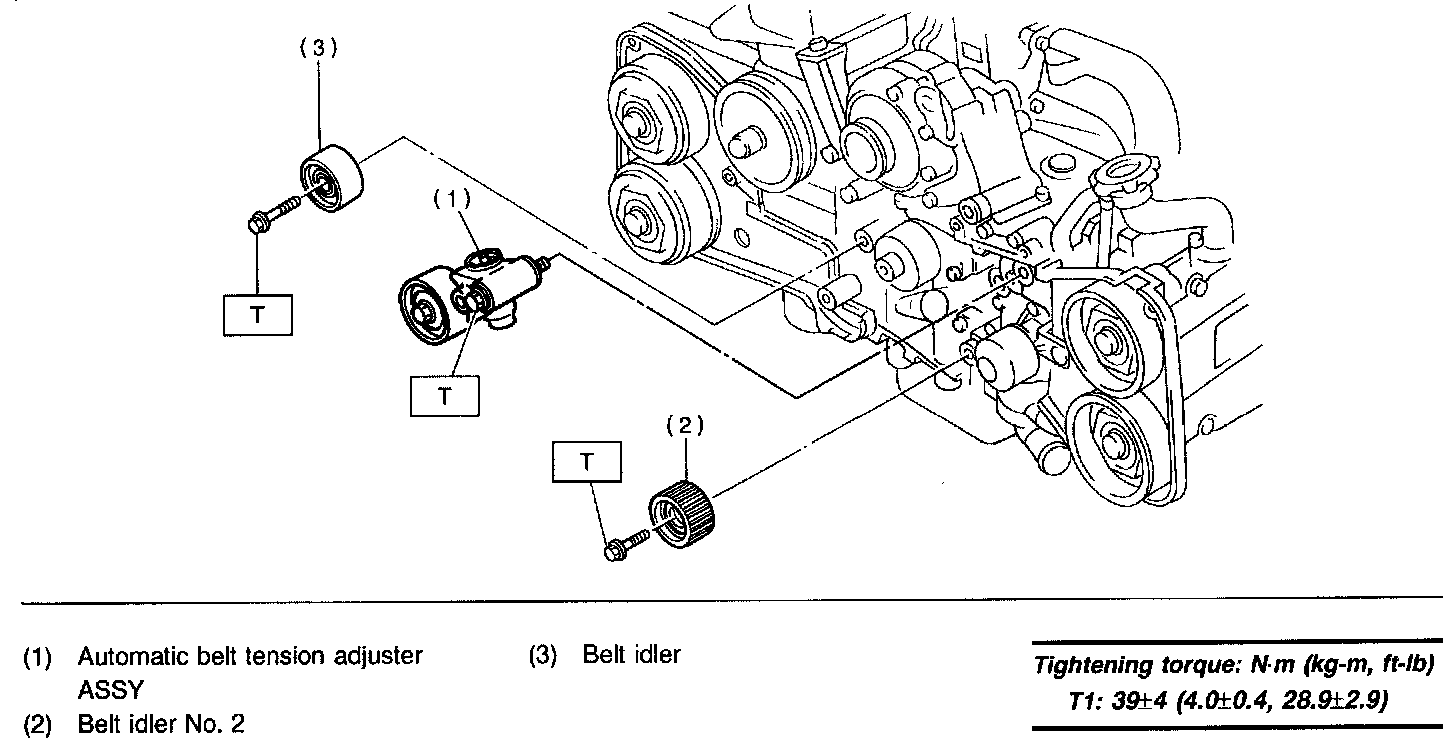 (3)

(1)

T

T

(2)

T

(1) Automatic belt tension adjuster ASSY
(2) Belt idler No. 2

(3) Belt idler

Tightening torque: N·m (kg-m, ft-lb)
T1: 39±4 (4.0±0.4, 28.9±2.9)