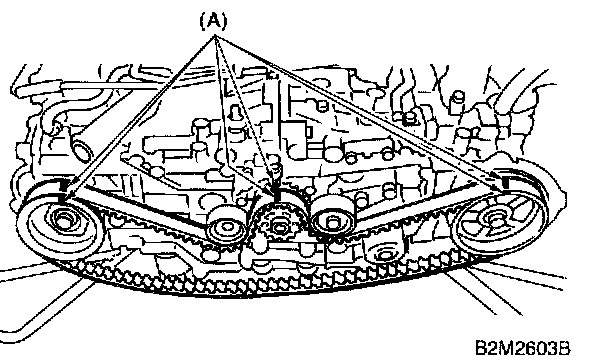 (A)

B2M2603B