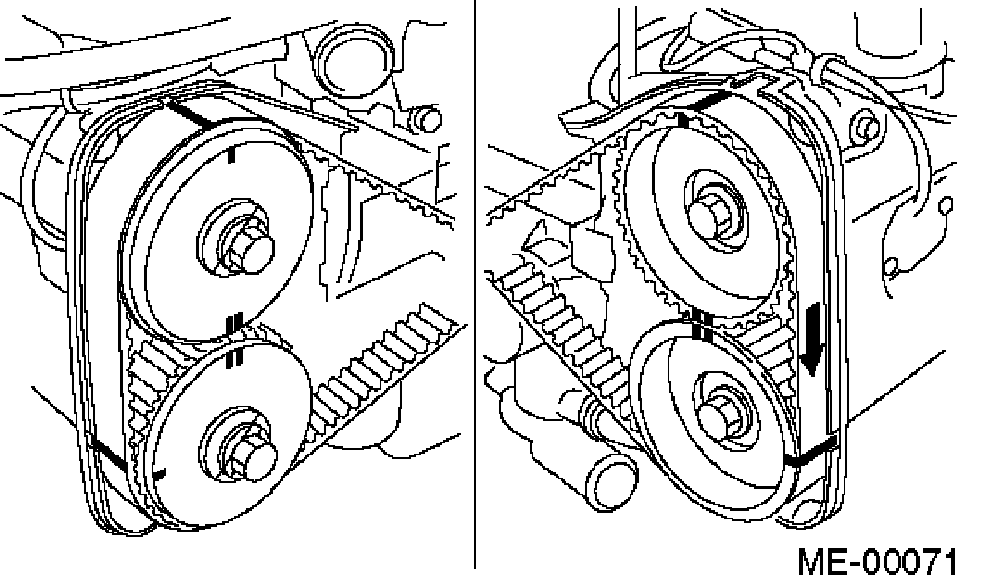 ME-00071