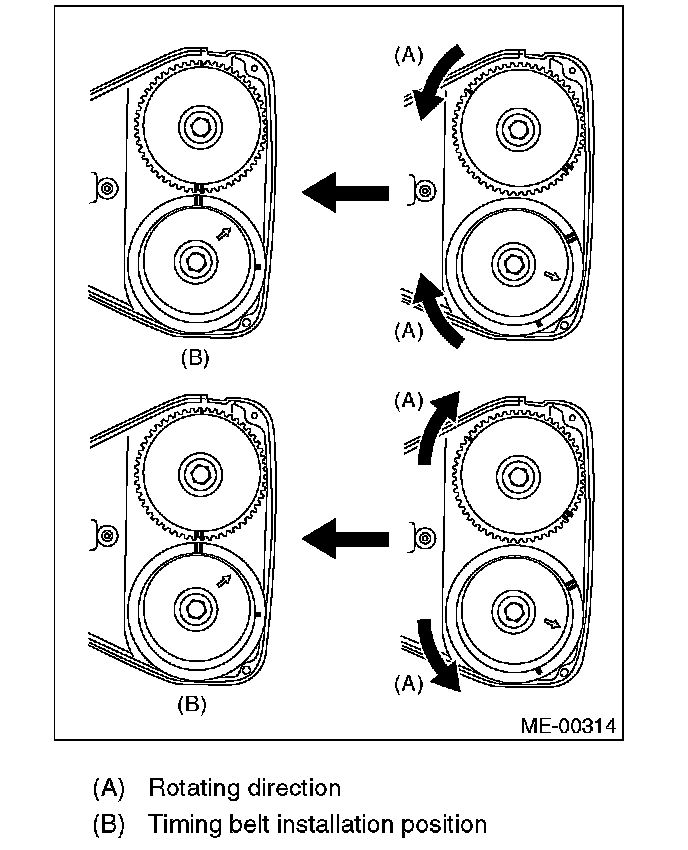 (A)

(A)

(B)

(A)

(A)

(B)

ME-00314

(A) Rotating direction

(B) Timing belt installation position