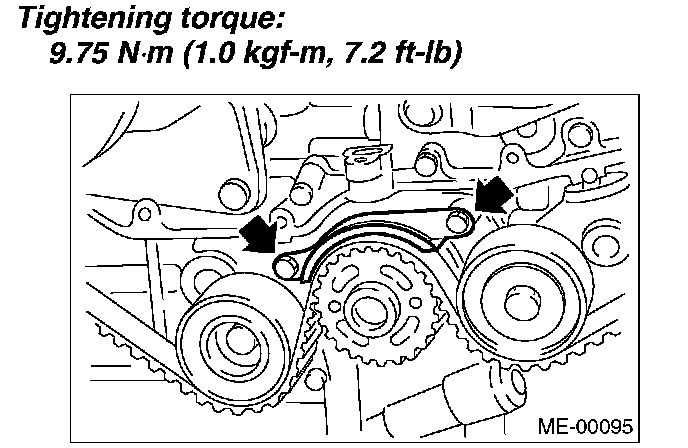 Tightening torque:
9.75 N·m (1.0 kgf-m, 7.2 ft-lb)

ME-00095