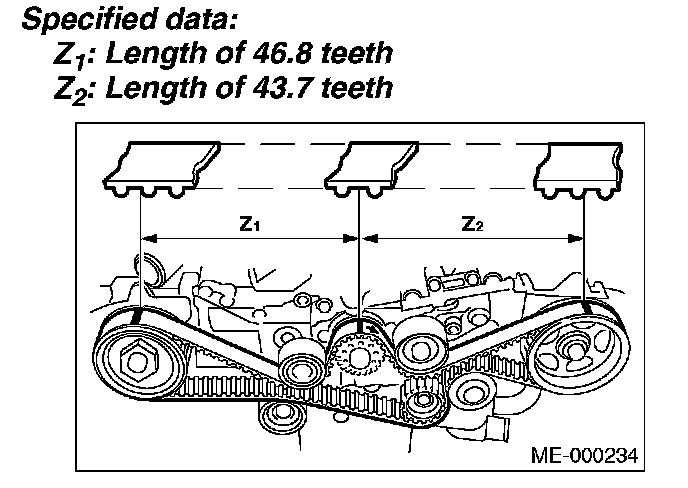 Specified data:
$Z_1$: Length of 46.8 teeth
$Z_2$: Length of 43.7 teeth

$Z_1$

$Z_2$

ME-000234