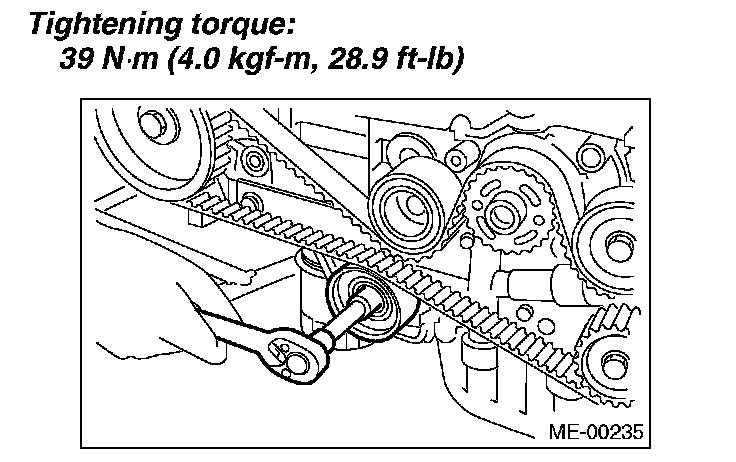 Tightening torque:
39 N·m (4.0 kgf-m, 28.9 ft-lb)

ME-00235