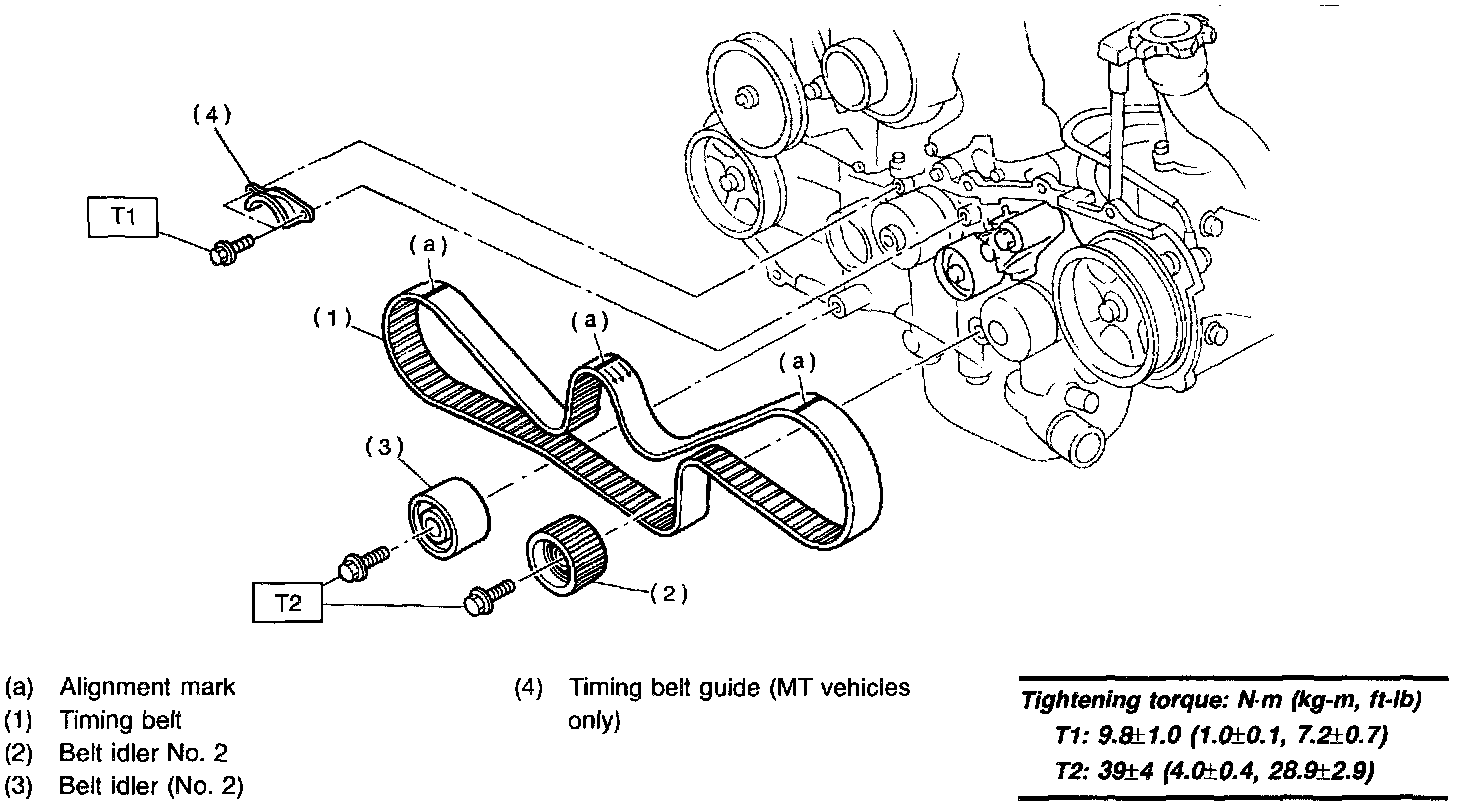 (4)

T1

(a)

(1)

(a)

(a)

(3)

T2

(2)

(a) Alignment mark
(1) Timing belt
(2) Belt idler No. 2
(3) Belt idler (No. 2)

(4) Timing belt guide (MT vehicles only)

Tightening torque: N·m (kg-m, ft-lb)
T1: 9.8±1.0 (1.0±0.1, 7.2±0.7)
T2: 39±4 (4.0±0.4, 28.9±2.9)