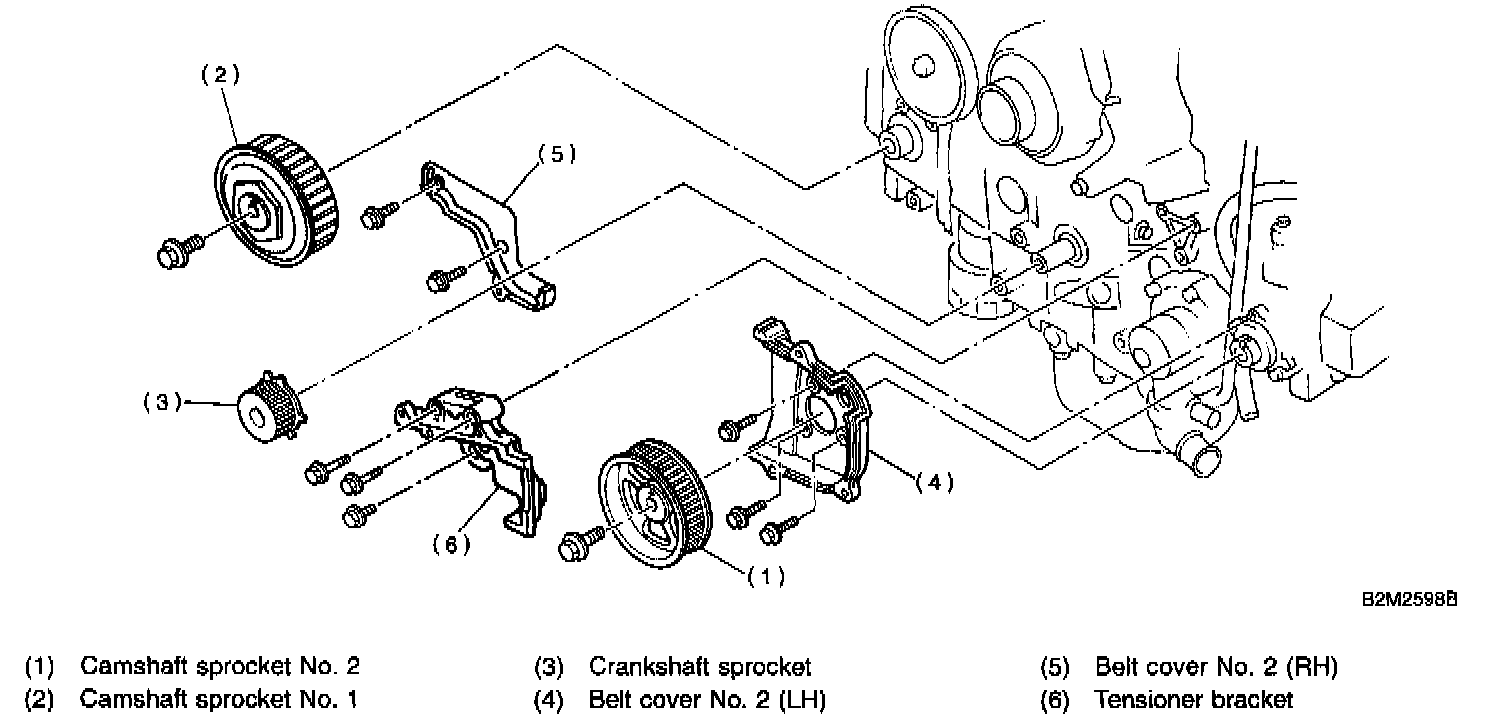 (2)

(5)

(3)

(4)

(6)

(1)

B2M2598B

(1) Camshaft sprocket No. 2
(2) Camshaft sprocket No. 1

(3) Crankshaft sprocket
(4) Belt cover No. 2 (LH)

(5) Belt cover No. 2 (RH)
(6) Tensioner bracket