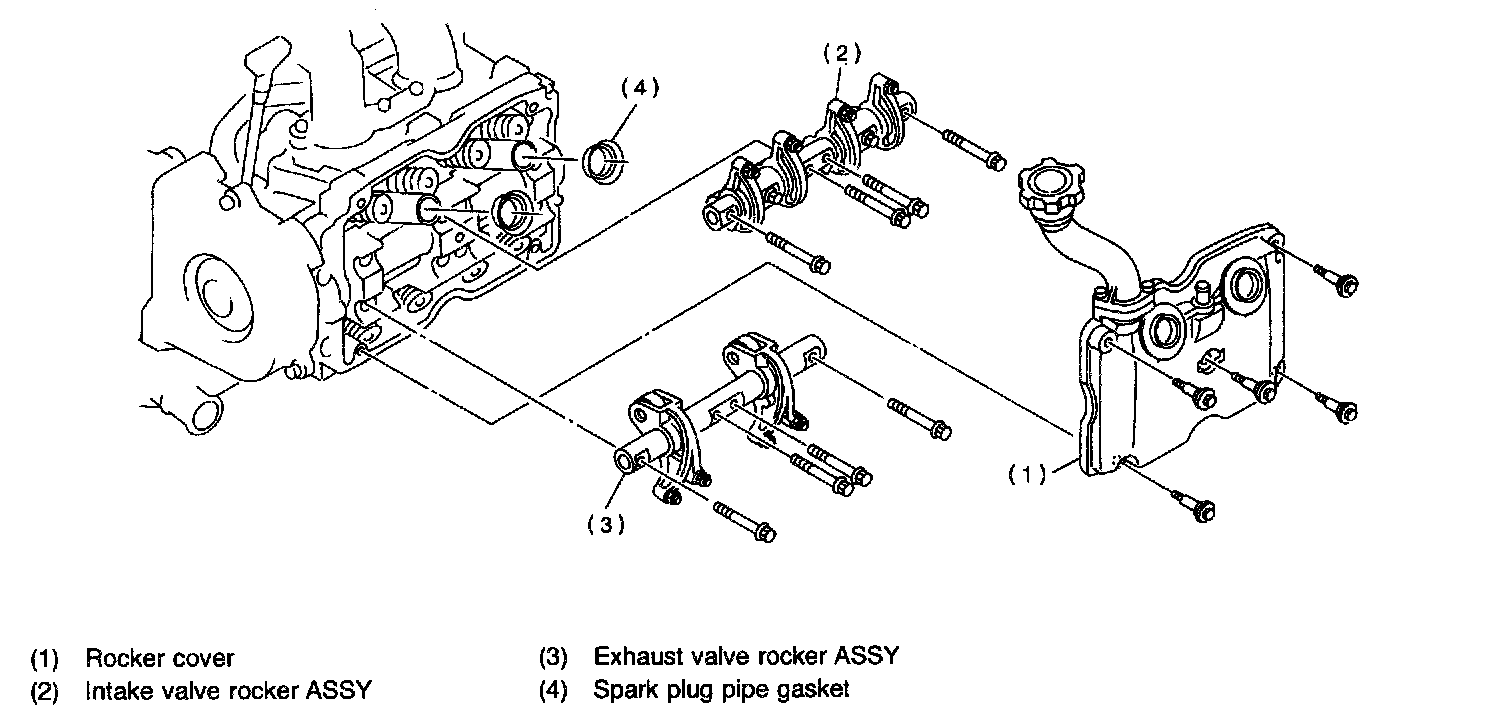 (4)
(2)
(1)
(3)

(1) Rocker cover
(2) Intake valve rocker ASSY
(3) Exhaust valve rocker ASSY
(4) Spark plug pipe gasket