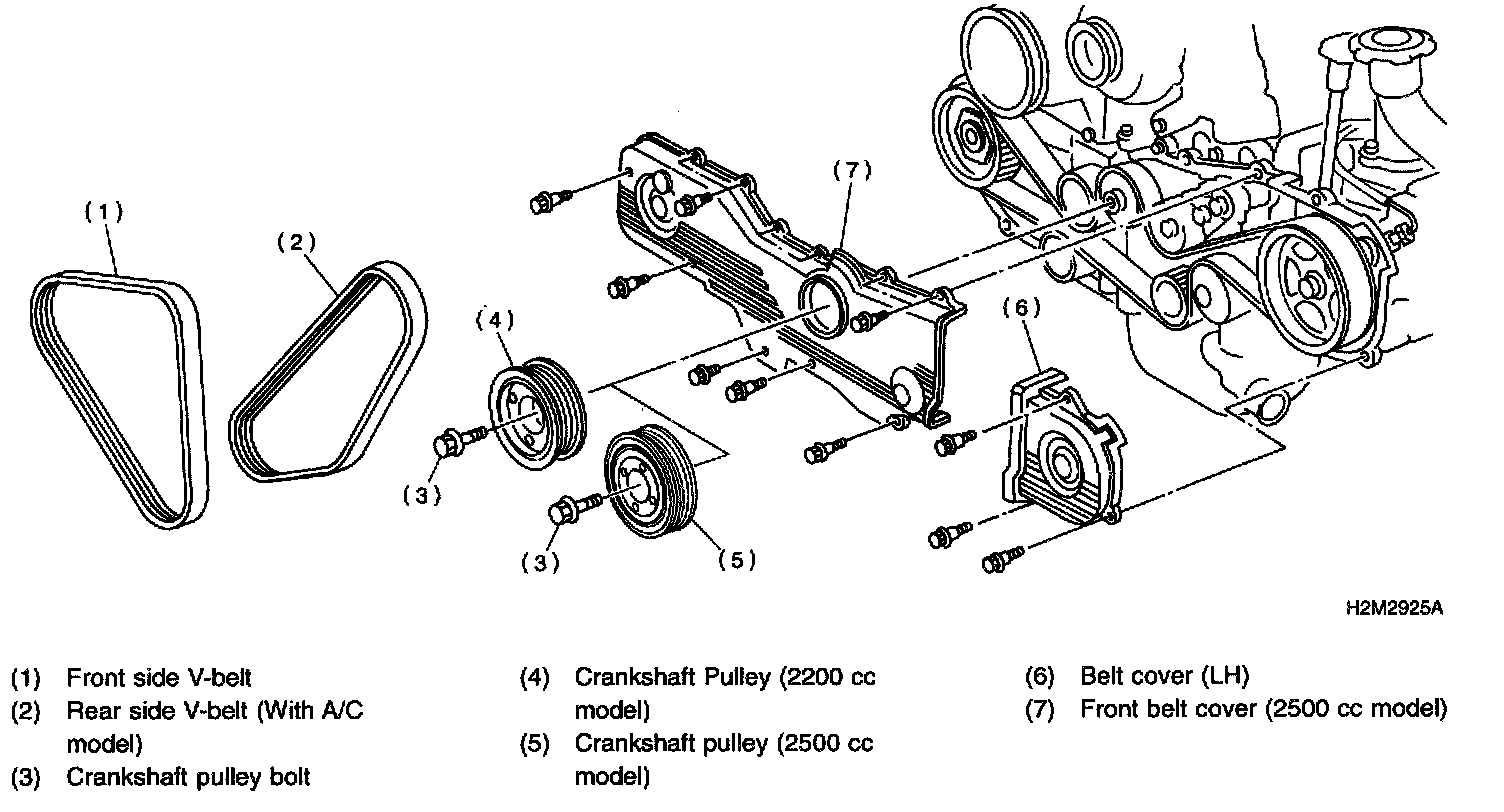 (1)
(2)
(7)
(4)
(6)
(3)
(3)
(5)

H2M2925A

(1) Front side V-belt
(2) Rear side V-belt (With A/C model)
(3) Crankshaft pulley bolt

(4) Crankshaft Pulley (2200 cc model)
(5) Crankshaft pulley (2500 cc model)

(6) Belt cover (LH)
(7) Front belt cover (2500 cc model)