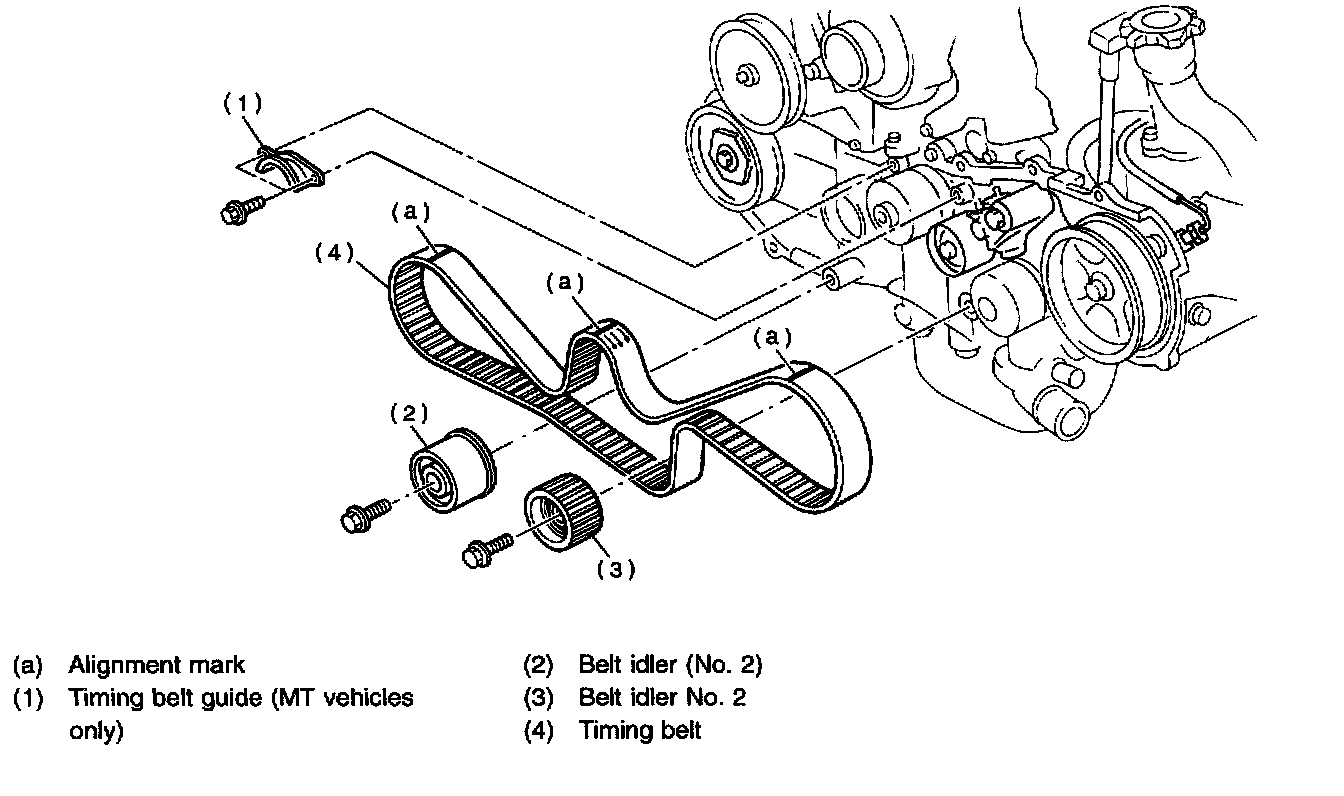 (1)

(a)

(4)

(a)

(a)

(2)

(3)

(a) Alignment mark
(1) Timing belt guide (MT vehicles only)

(2) Belt idler (No. 2)
(3) Belt idler No. 2
(4) Timing belt