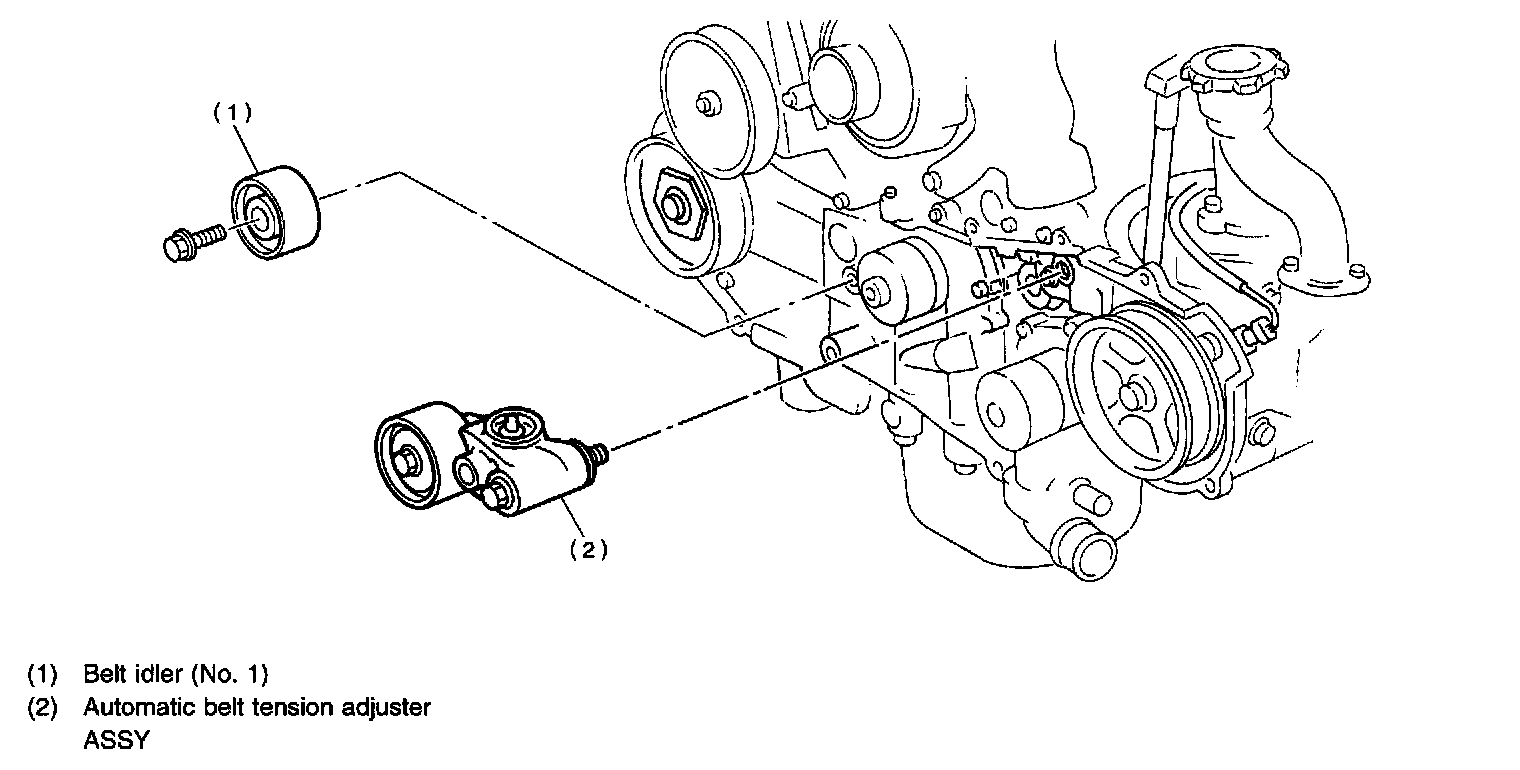 (1)

(2)

(1) Belt idler (No. 1)
(2) Automatic belt tension adjuster ASSY