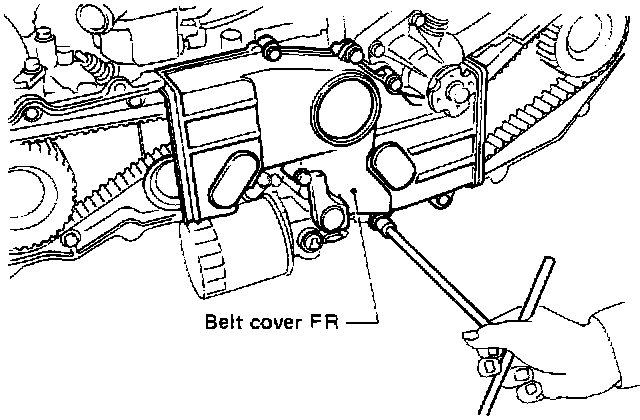 Belt cover FR