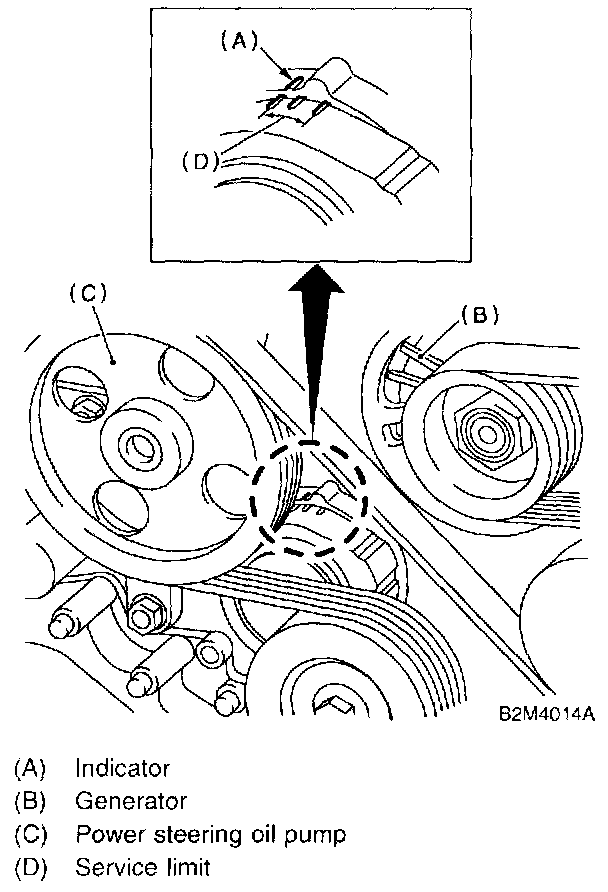 (A)

(D)

(C)

(B)

B2M4014A

(A) Indicator
(B) Generator
(C) Power steering oil pump
(D) Service limit