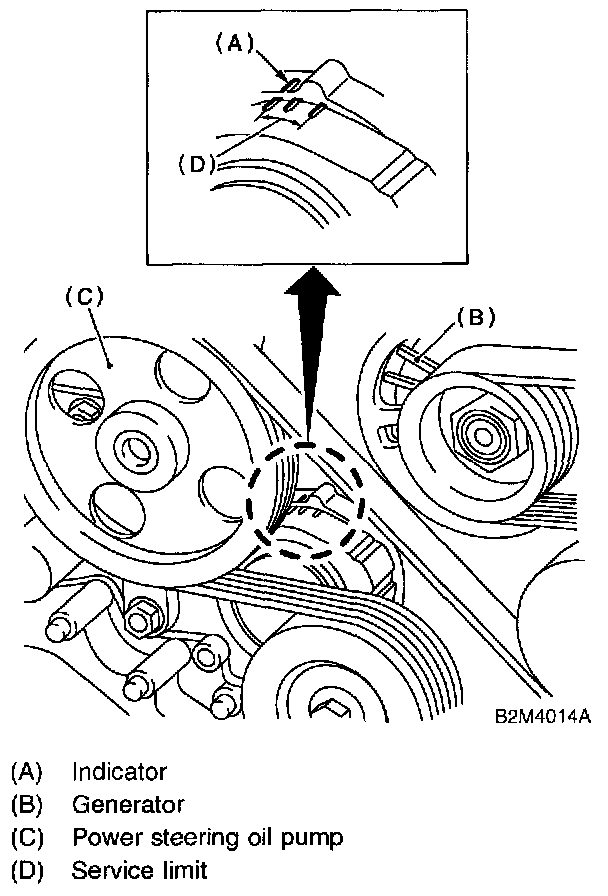 (A)

(D)

(C)

(B)

B2M4014A

(A) Indicator
(B) Generator
(C) Power steering oil pump
(D) Service limit