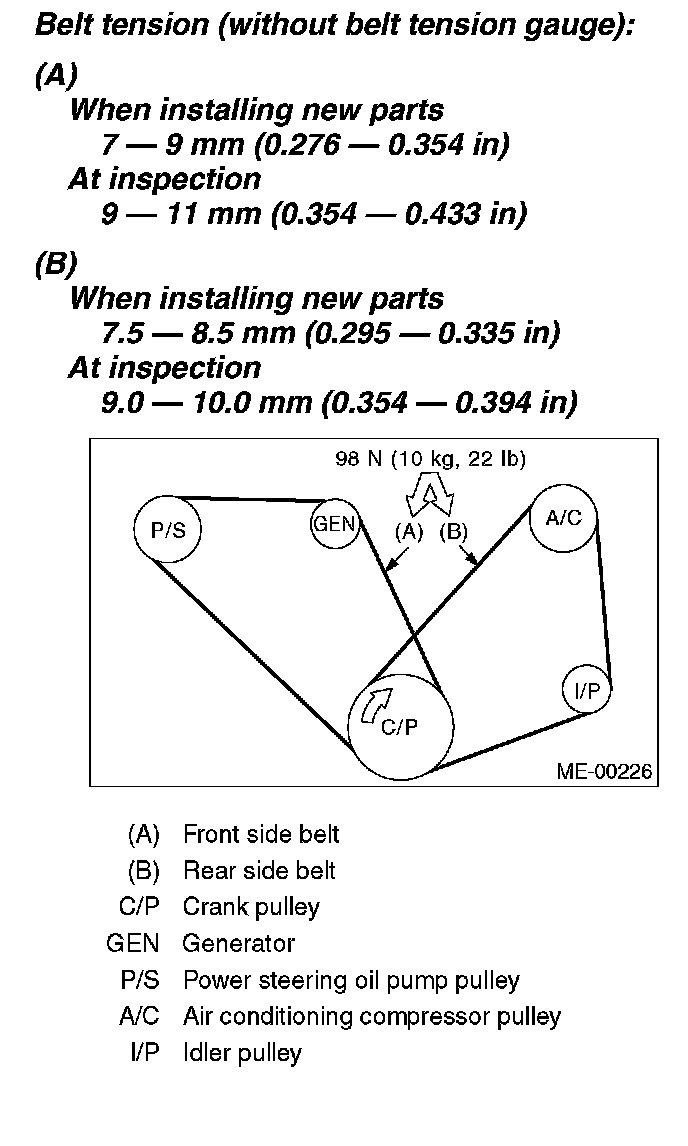 Belt tension (without belt tension gauge):

(A)
When installing new parts
7 — 9 mm (0.276 — 0.354 in)
At inspection
9 — 11 mm (0.354 — 0.433 in)

(B)
When installing new parts
7.5 — 8.5 mm (0.295 — 0.335 in)
At inspection
9.0 — 10.0 mm (0.354 — 0.394 in)

98 N (10 kg, 22 lb)
P/S
GEN
(A)
(B)
A/C
I/P
C/P
ME-00226

(A) Front side belt
(B) Rear side belt
C/P Crank pulley
GEN Generator
P/S Power steering oil pump pulley
A/C Air conditioning compressor pulley
I/P Idler pulley