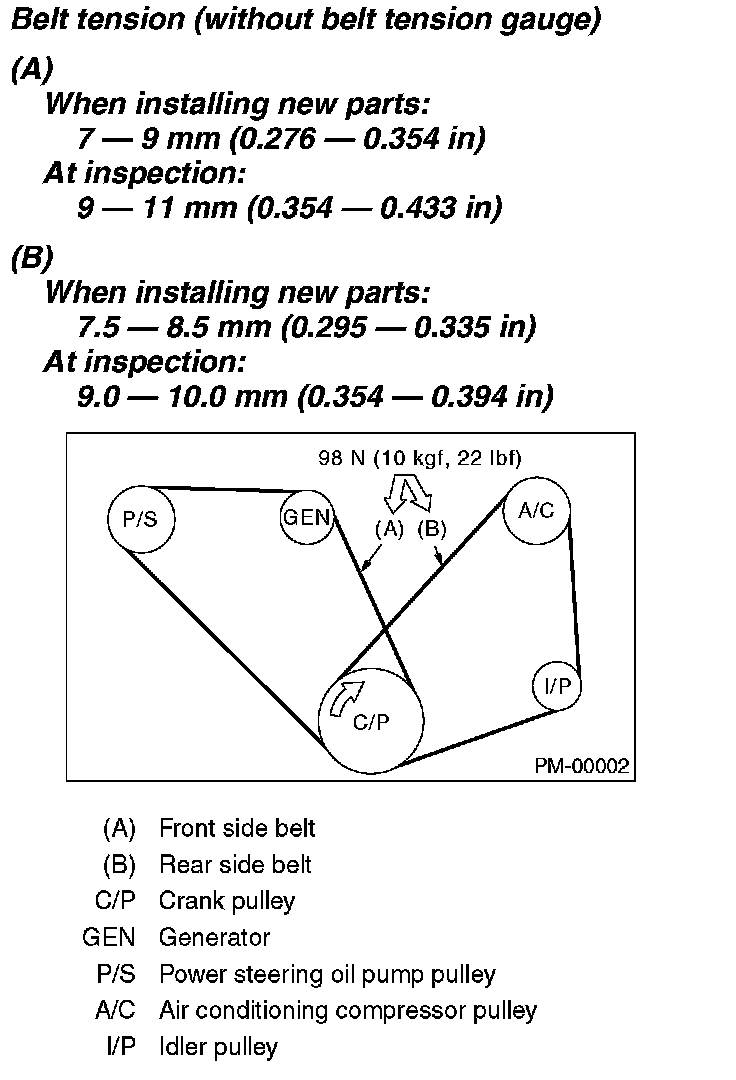 Belt tension (without belt tension gauge)

(A)

When installing new parts:

7 — 9 mm (0.276 — 0.354 in)

At inspection:

9 — 11 mm (0.354 — 0.433 in)

(B)

When installing new parts:

7.5 — 8.5 mm (0.295 — 0.335 in)

At inspection:

9.0 — 10.0 mm (0.354 — 0.394 in)

98 N (10 kgf, 22 lbf)

(A) (B)

P/S

GEN

A/C

I/P

C/P

PM-00002

(A) Front side belt

(B) Rear side belt

C/P Crank pulley

GEN Generator

P/S Power steering oil pump pulley

A/C Air conditioning compressor pulley

I/P Idler pulley