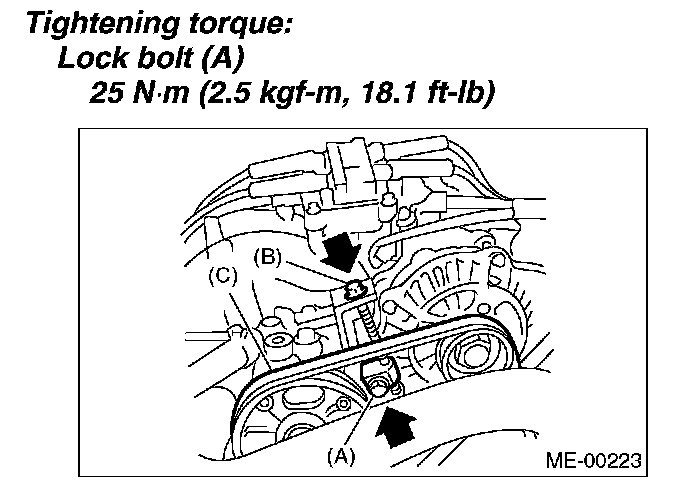 Tightening torque:
Lock bolt (A)
25 N·m (2.5 kgf-m, 18.1 ft-lb)

(B)
(C)
(A)
ME-00223