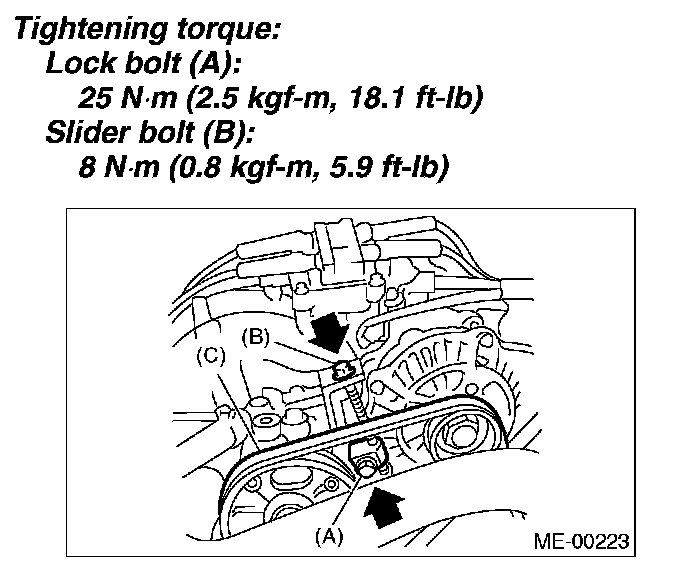 Tightening torque:
Lock bolt (A):
25 N·m (2.5 kgf-m, 18.1 ft-lb)
Slider bolt (B):
8 N·m (0.8 kgf-m, 5.9 ft-lb)

(B)
(C)
(A)
ME-00223