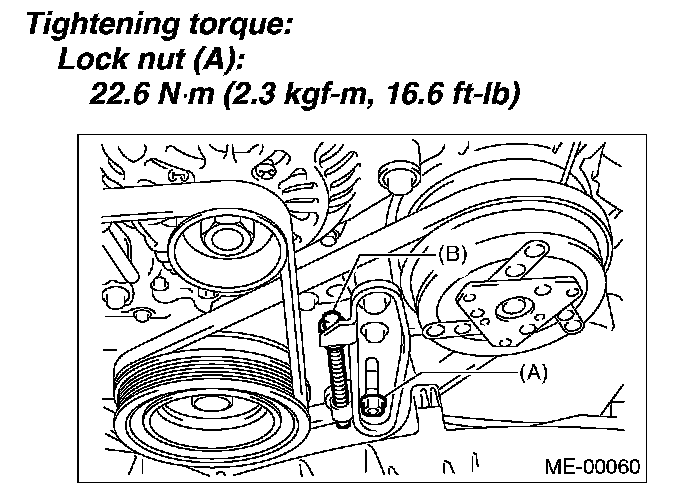 Tightening torque:
Lock nut (A):
22.6 N·m (2.3 kgf-m, 16.6 ft-lb)

(B)
(A)
ME-00060