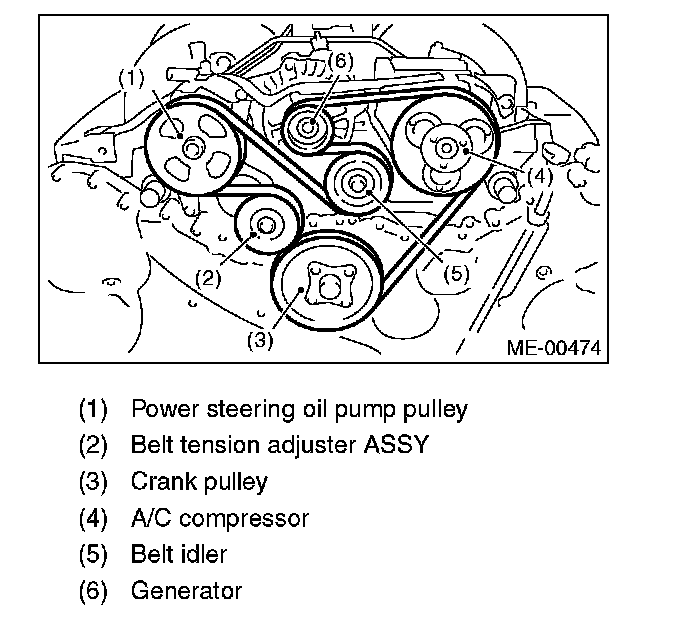 (1)
(6)
(4)
(2)
(5)
(3)
ME-00474

(1) Power steering oil pump pulley
(2) Belt tension adjuster ASSY
(3) Crank pulley
(4) A/C compressor
(5) Belt idler
(6) Generator