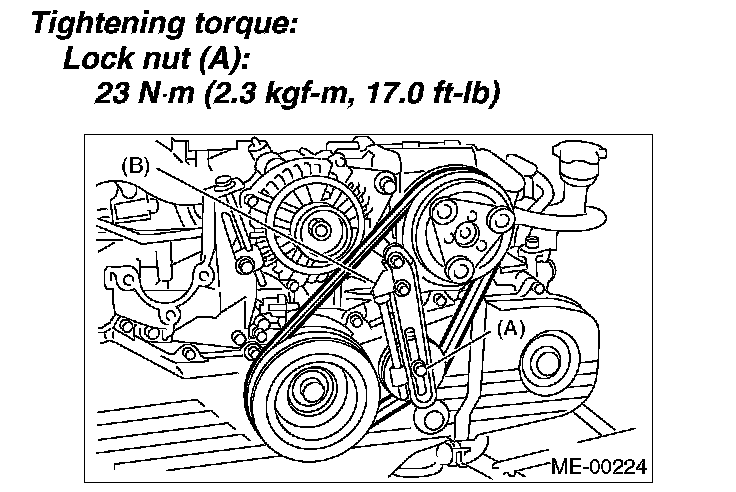 Tightening torque:
Lock nut (A):
23 N·m (2.3 kgf-m, 17.0 ft-lb)

(B)

(A)

ME-00224