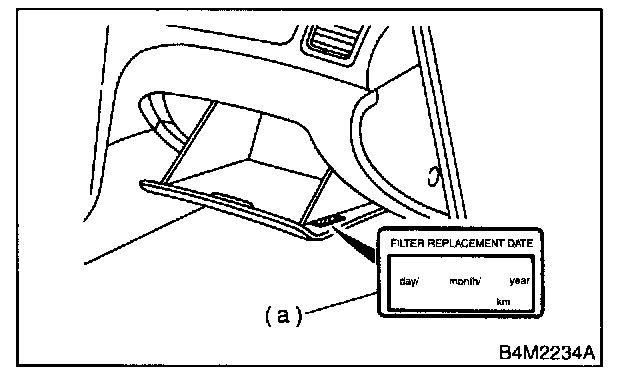 FILTER REPLACEMENT DATE

day/ month/ year

km

(a)

B4M2234A