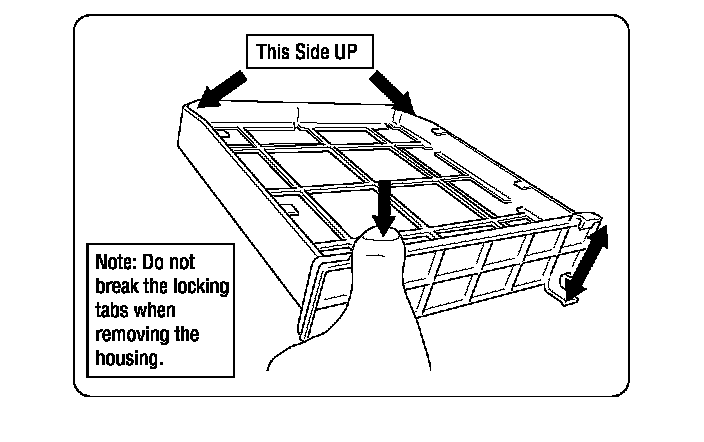 This Side UP

Note: Do not break the locking tabs when removing the housing.