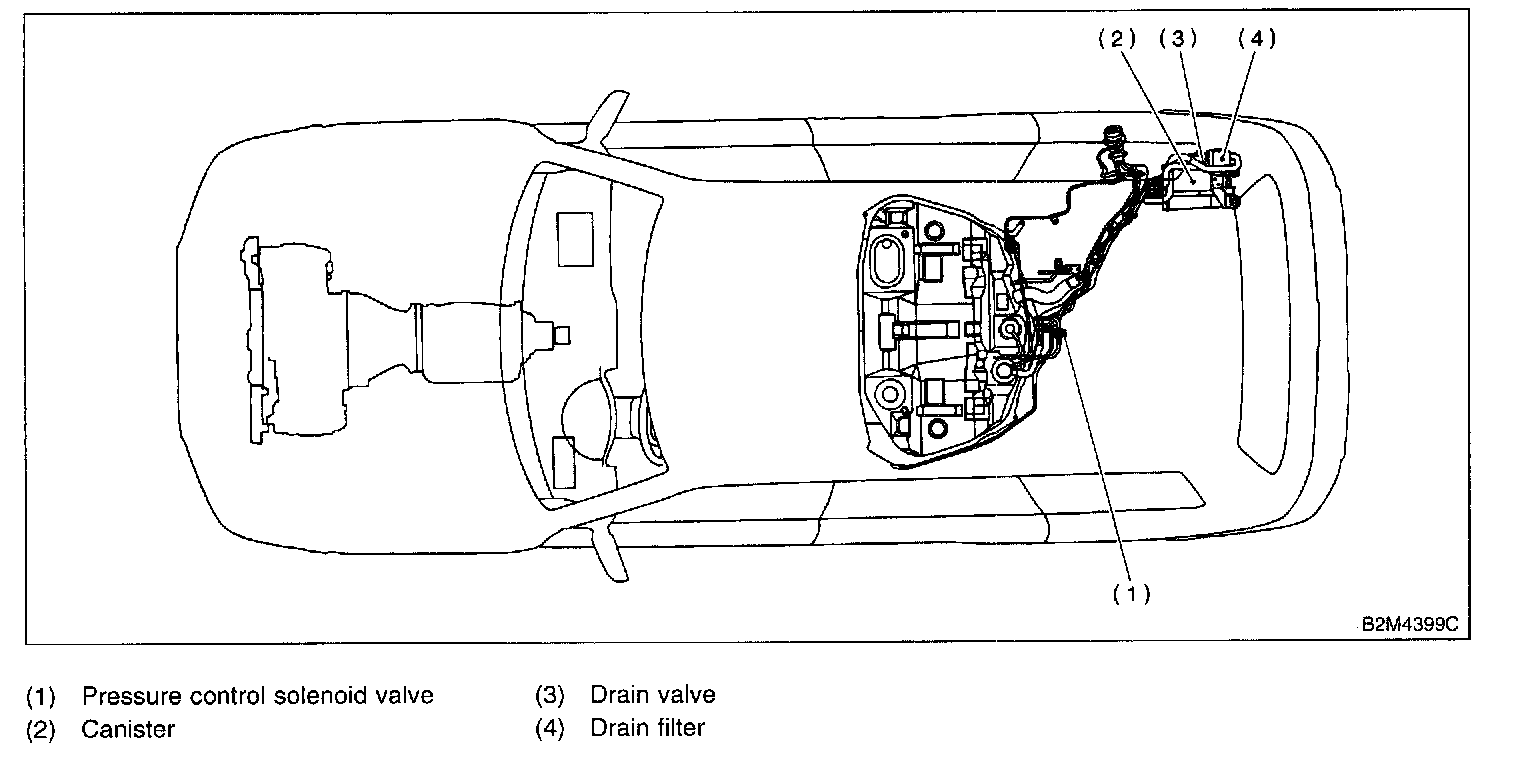 (2) (3) (4)

(1)

B2M4399C

(1) Pressure control solenoid valve
(2) Canister

(3) Drain valve
(4) Drain filter