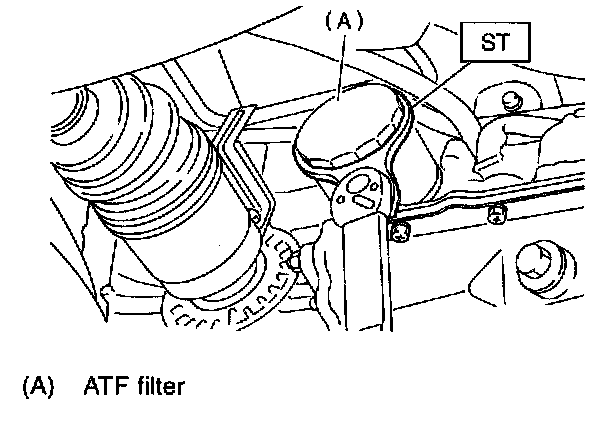 (A)
ST

(A) ATF filter